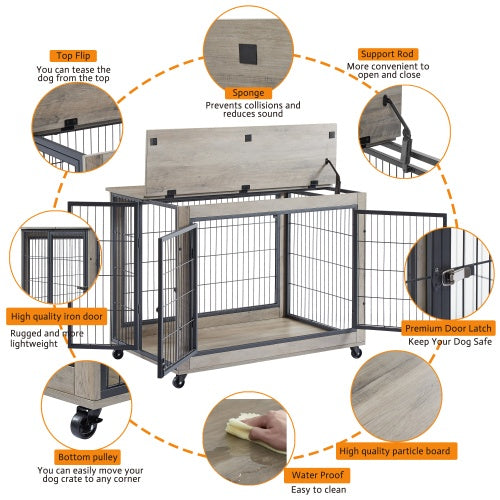 Top Flip
You can tease the dog from the top

Sponge
Prevents collisions and reduces sound

Support Rod
More convenient to open and close

High quality iron door
Rugged and more lightweight

Premium Door Latch
Keep Your Dog Safe

Bottom pulley
You can easily move your dog crate to any corner

Water Proof
Easy to clean

High quality particle board